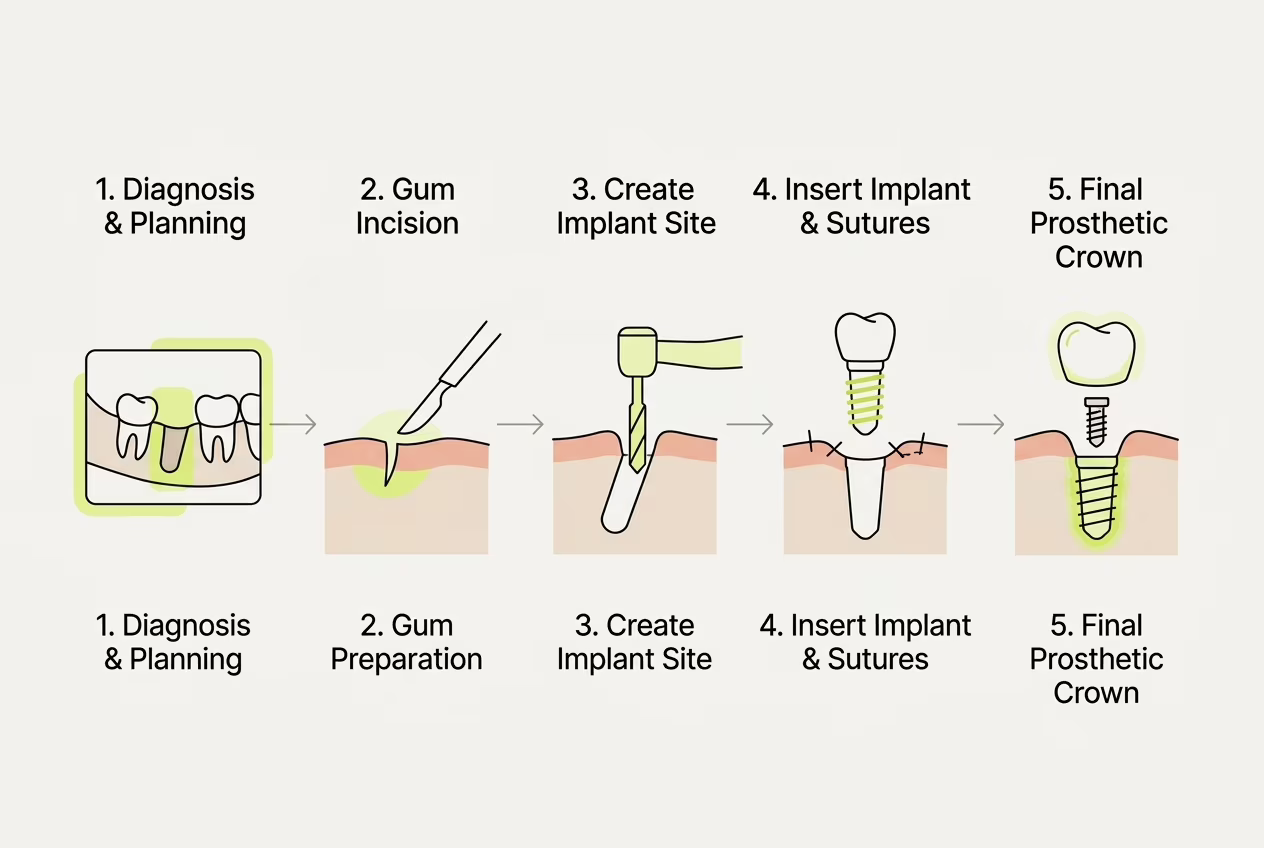 1. Diagnosis & Planning

2. Gum Incision

3. Create Implant Site

4. Insert Implant & Sutures

5. Final Prosthetic Crown

1. Diagnosis & Planning

2. Gum Preparation

3. Create Implant Site

4. Insert Implant & Sutures

5. Final Prosthetic Crown